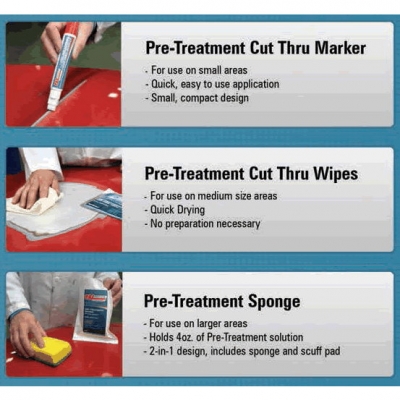 Pre-Treatment Cut Thru Marker

- For use on small areas
- Quick, easy to use application
- Small, compact design

Pre-Treatment Cut Thru Wipes

- For use on medium size areas
- Quick Drying
- No preparation necessary

Pre-Treatment Sponge

- For use on larger areas
- Holds 4oz. of Pre-Treatment solution
- 2-in-1 design, includes sponge and scuff pad